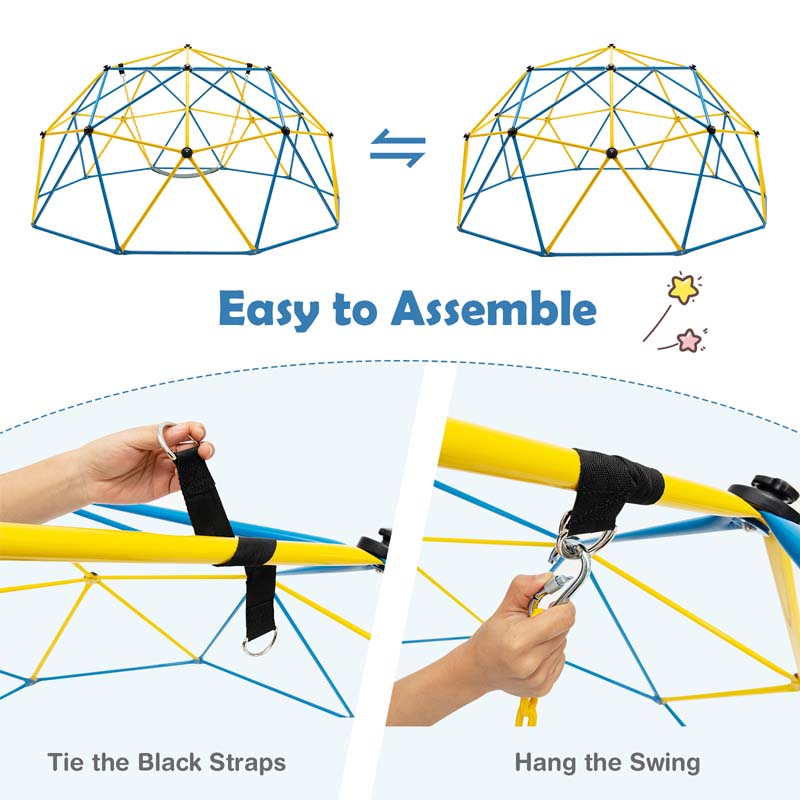 Easy to Assemble

Tie the Black Straps

Hang the Swing