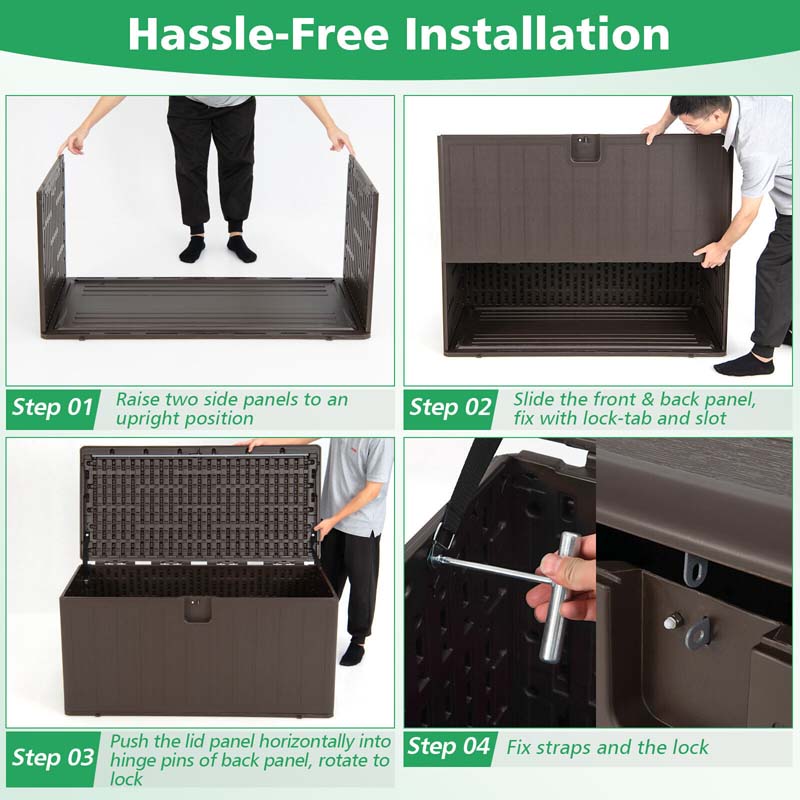 Hassle-Free Installation

Step 01 Raise two side panels to an upright position

Step 02 Slide the front & back panel, fix with lock-tab and slot

Step 03 Push the lid panel horizontally into hinge pins of back panel, rotate to lock

Step 04 Fix straps and the lock