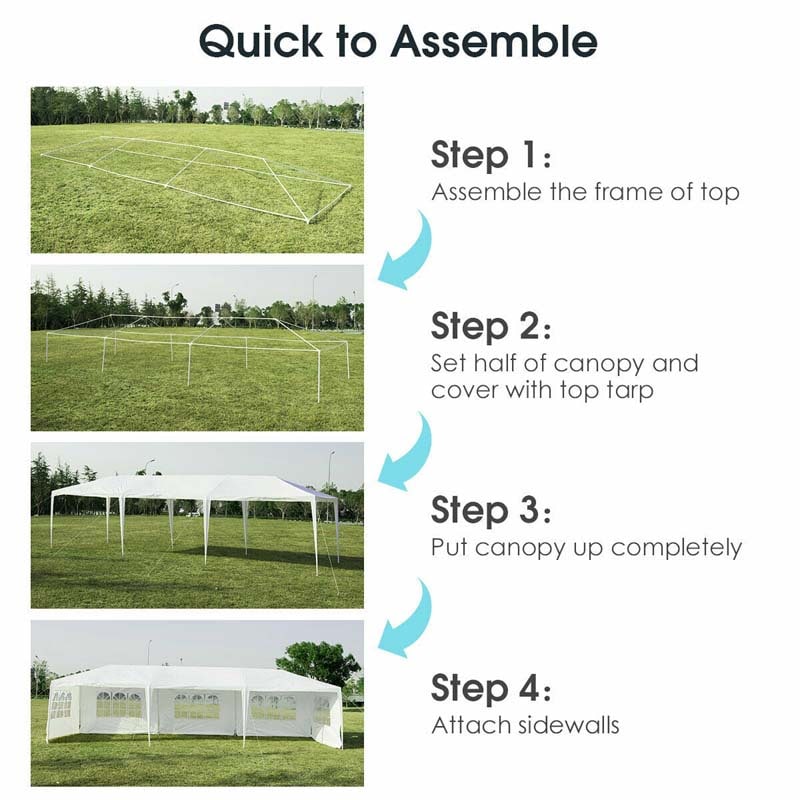 Quick to Assemble

Step 1:
Assemble the frame of top

Step 2:
Set half of canopy and cover with top tarp

Step 3:
Put canopy up completely

Step 4:
Attach sidewalls