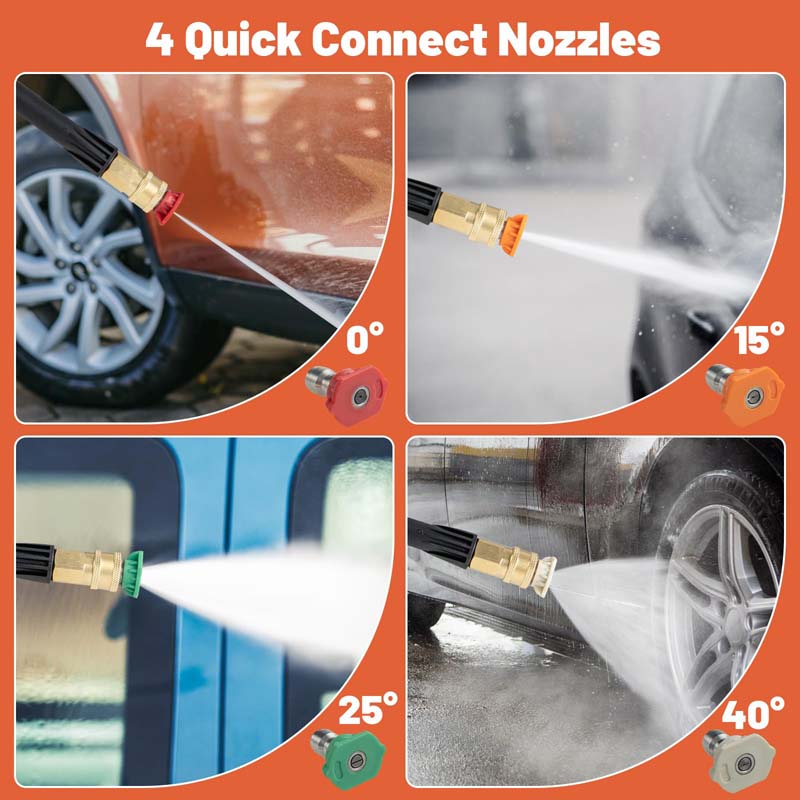 4 Quick Connect Nozzles

0°

15°

25°

40°