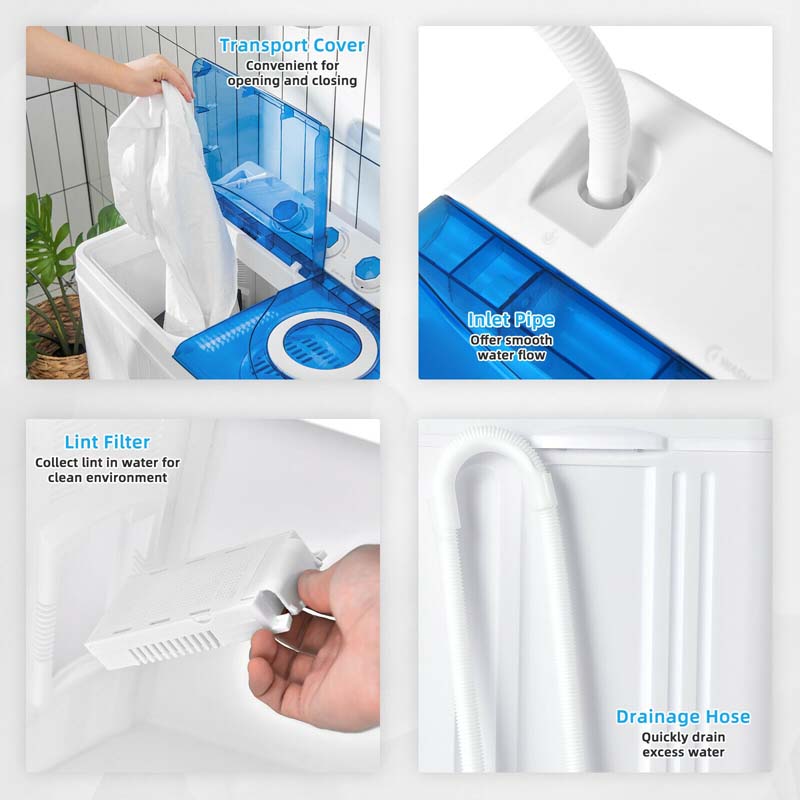 Transport Cover
Convenient for opening and closing

Inlet Pipe
Offer smooth water flow

Lint Filter
Collect lint in water for clean environment

Drainage Hose
Quickly drain excess water