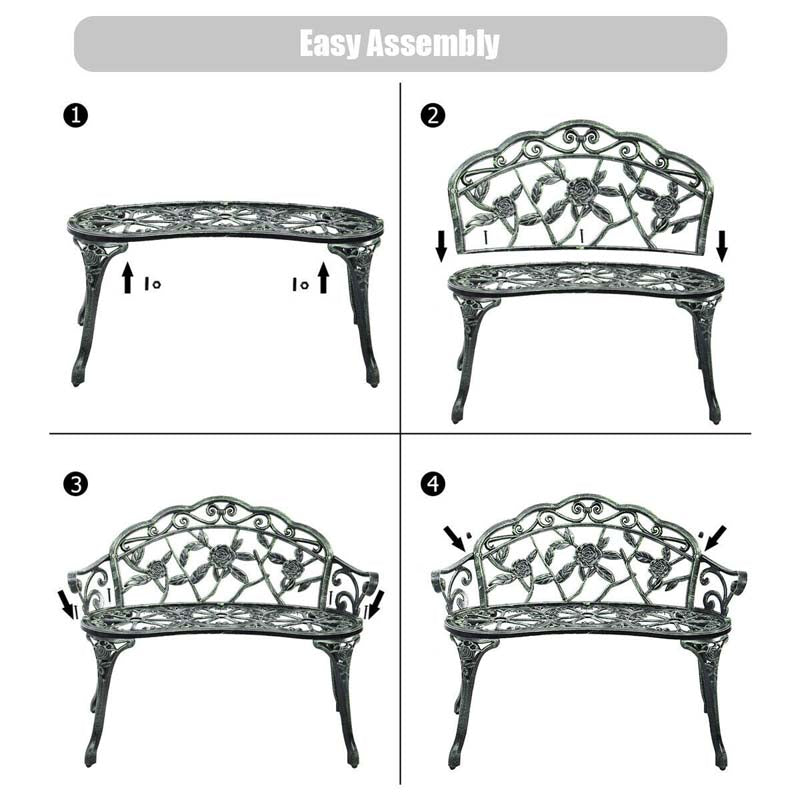 Easy Assembly

1

2

3

4