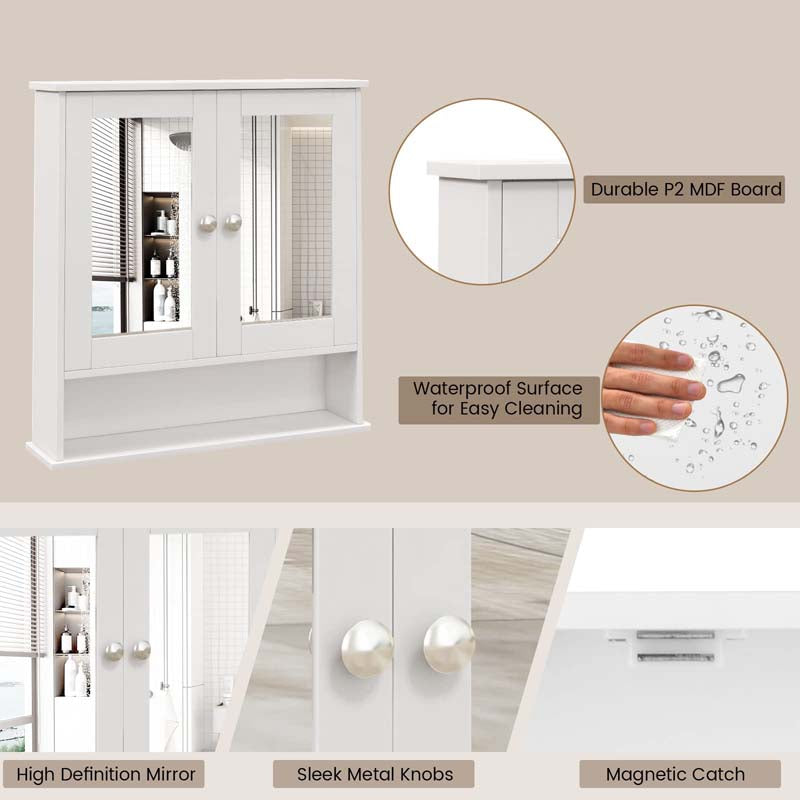 Durable P2 MDF Board

Waterproof Surface for Easy Cleaning

High Definition Mirror

Sleek Metal Knobs

Magnetic Catch