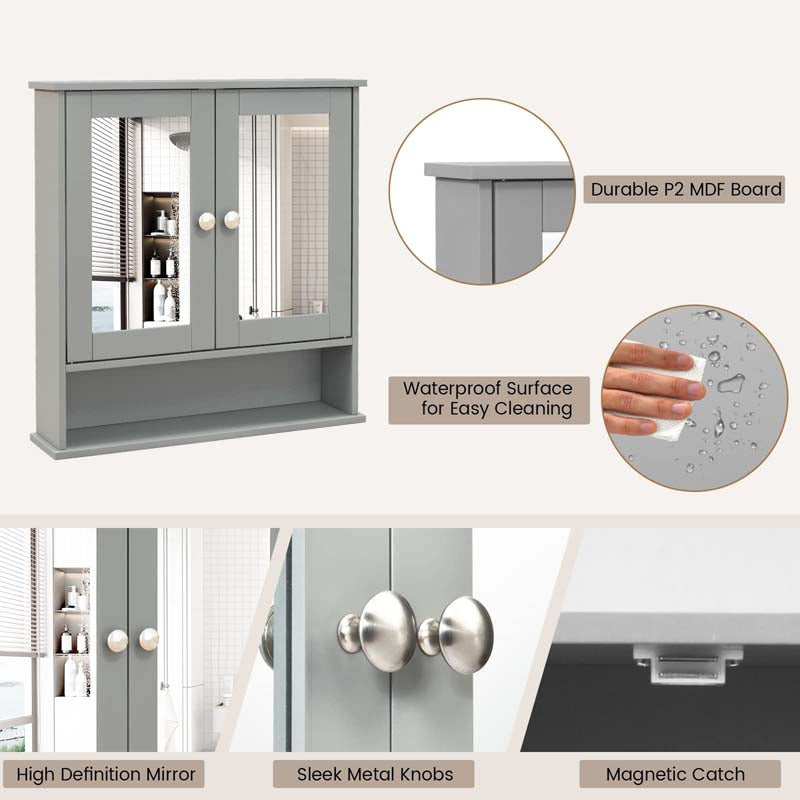 Durable P2 MDF Board

Waterproof Surface for Easy Cleaning

High Definition Mirror

Sleek Metal Knobs

Magnetic Catch