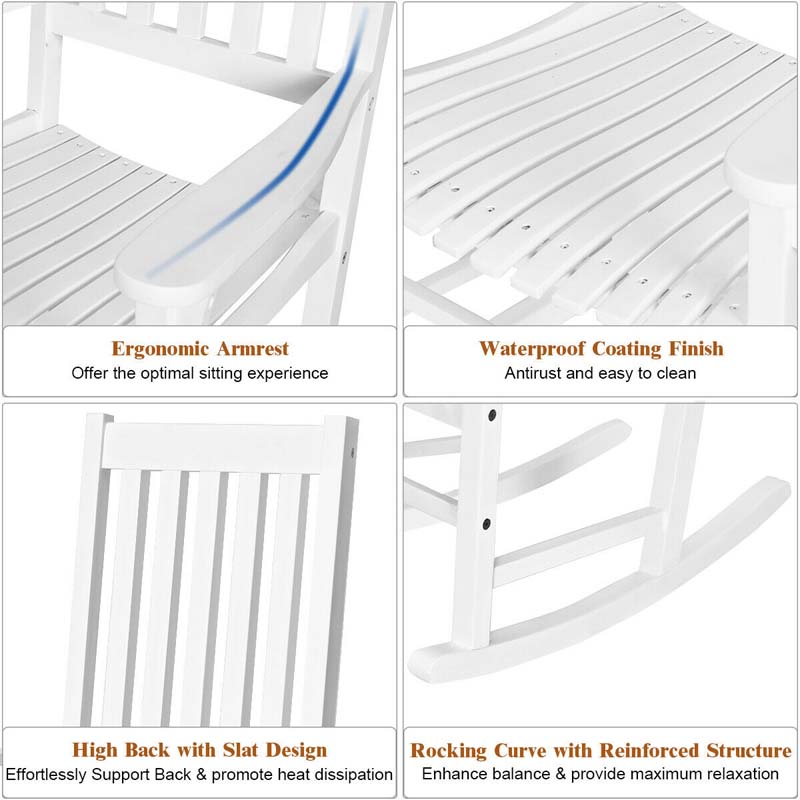 Ergonomic Armrest
Offer the optimal sitting experience

Waterproof Coating Finish
Antirust and easy to clean

High Back with Slat Design
Effortlessly Support Back & promote heat dissipation

Rocking Curve with Reinforced Structure
Enhance balance & provide maximum relaxation