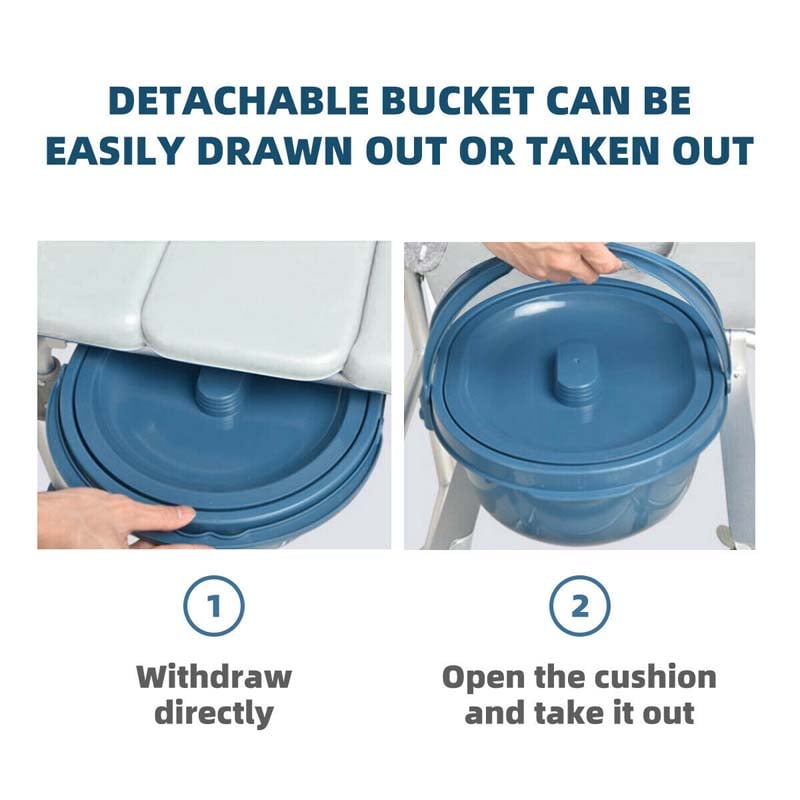 DETACHABLE BUCKET CAN BE EASILY DRAWN OUT OR TAKEN OUT

1

Withdraw directly

2

Open the cushion and take it out