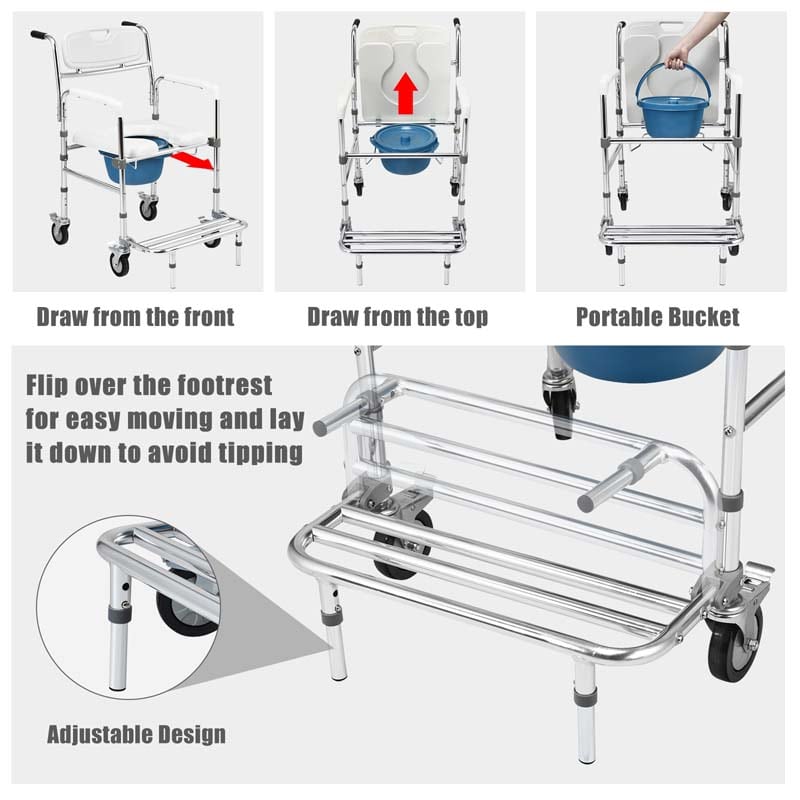 Draw from the front

Draw from the top

Portable Bucket

Flip over the footrest for easy moving and lay it down to avoid tipping

Adjustable Design