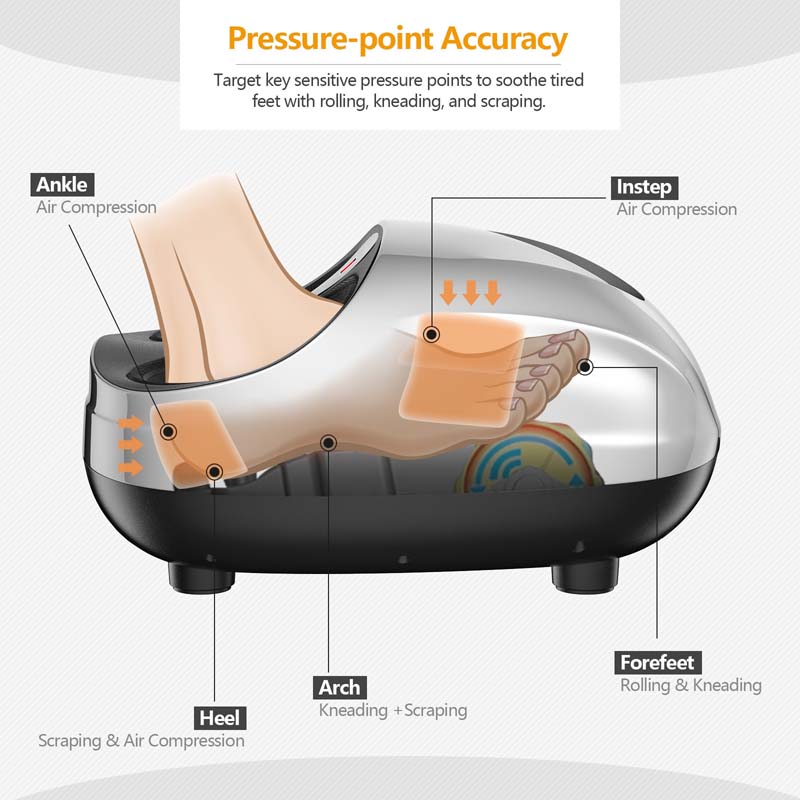 Pressure-point Accuracy

Target key sensitive pressure points to soothe tired feet with rolling, kneading, and scraping.

Ankle
Air Compression

Instep
Air Compression

Forefeet
Rolling & Kneading

Arch
Kneading +Scraping

Heel
Scraping & Air Compression