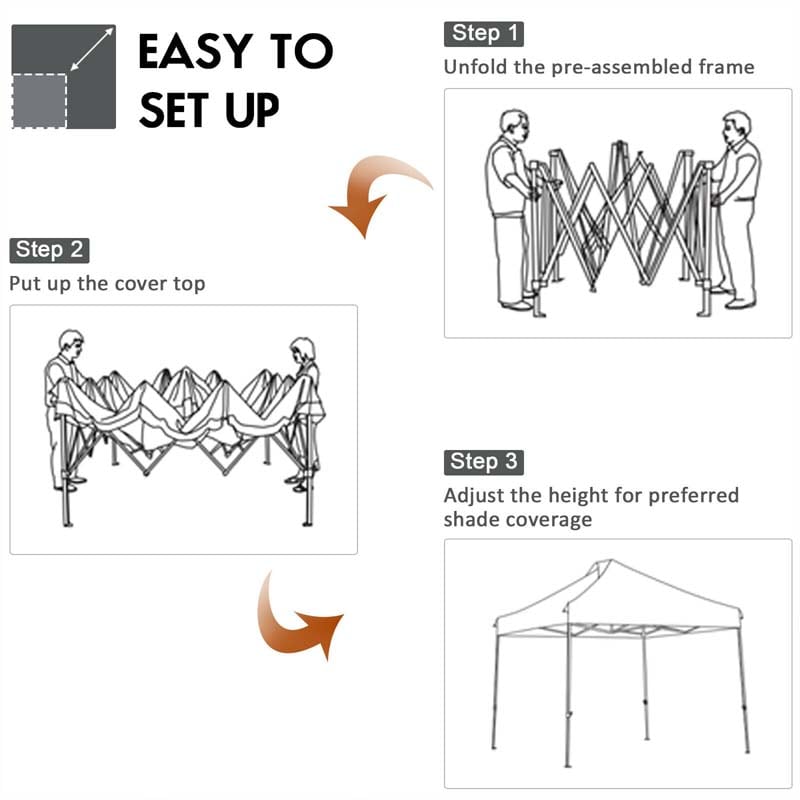 EASY TO SET UP

Step 1
Unfold the pre-assembled frame

Step 2
Put up the cover top

Step 3
Adjust the height for preferred shade coverage