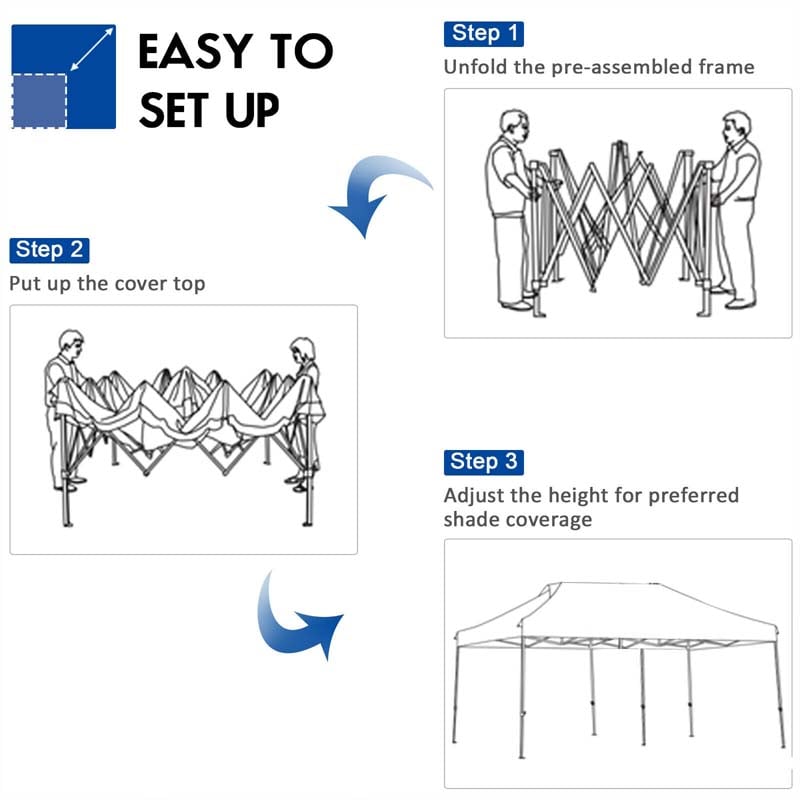 EASY TO SET UP

Step 1
Unfold the pre-assembled frame

Step 2
Put up the cover top

Step 3
Adjust the height for preferred shade coverage