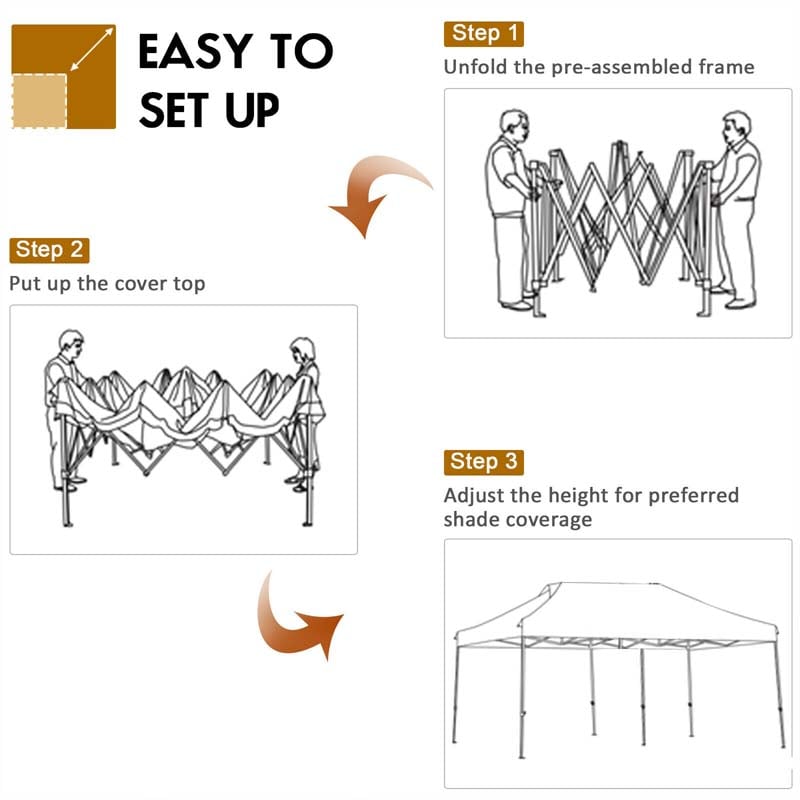 EASY TO SET UP

Step 1
Unfold the pre-assembled frame

Step 2
Put up the cover top

Step 3
Adjust the height for preferred shade coverage