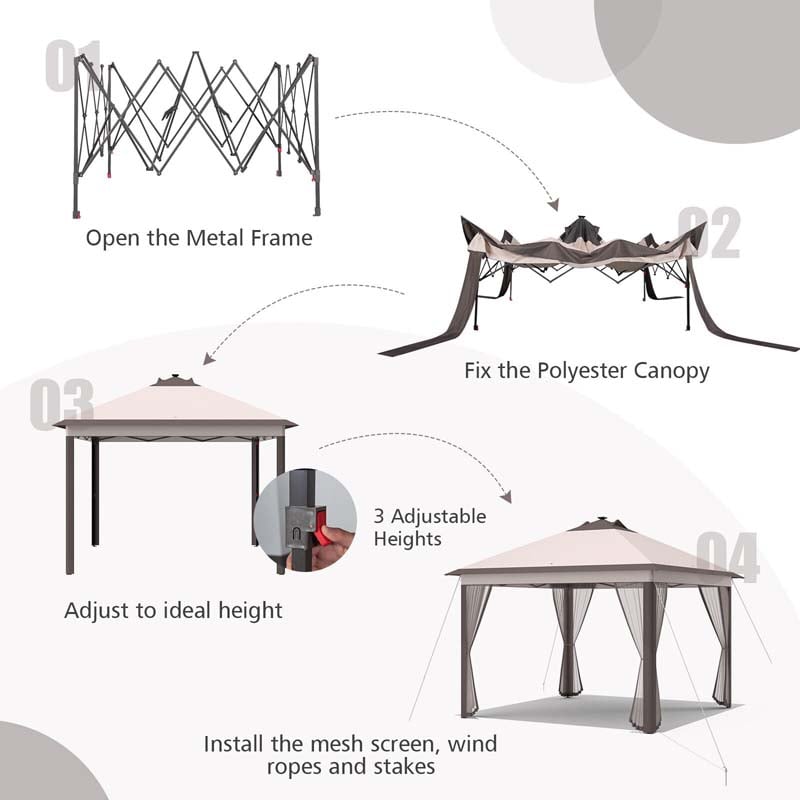 01

Open the Metal Frame

02

Fix the Polyester Canopy

03

3 Adjustable Heights

Adjust to ideal height

04

Install the mesh screen, wind ropes and stakes