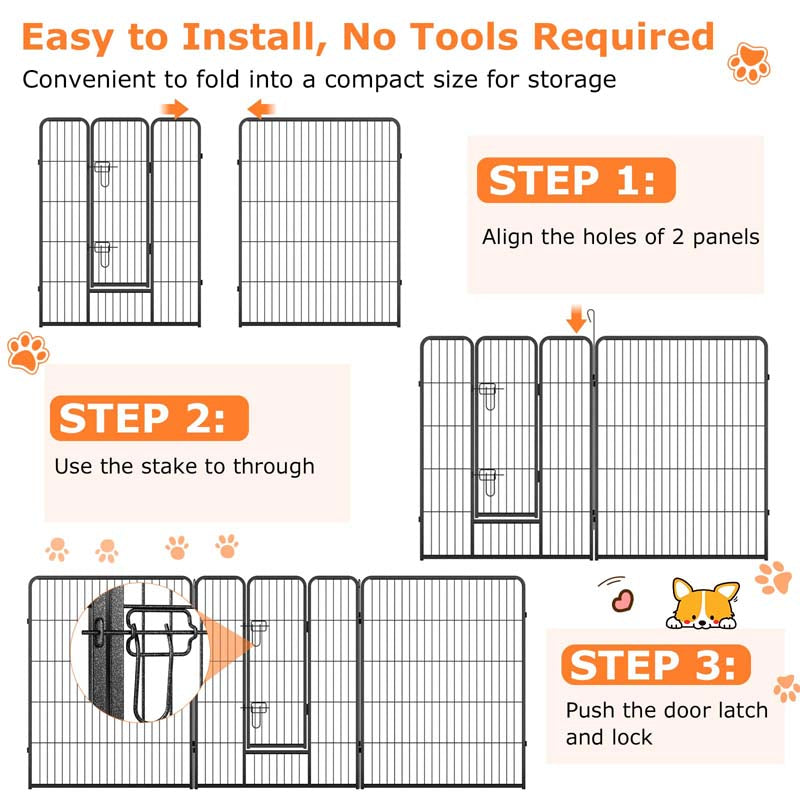 Easy to Install, No Tools Required

Convenient to fold into a compact size for storage

STEP 1:

Align the holes of 2 panels

STEP 2:

Use the stake to through

STEP 3:

Push the door latch and lock