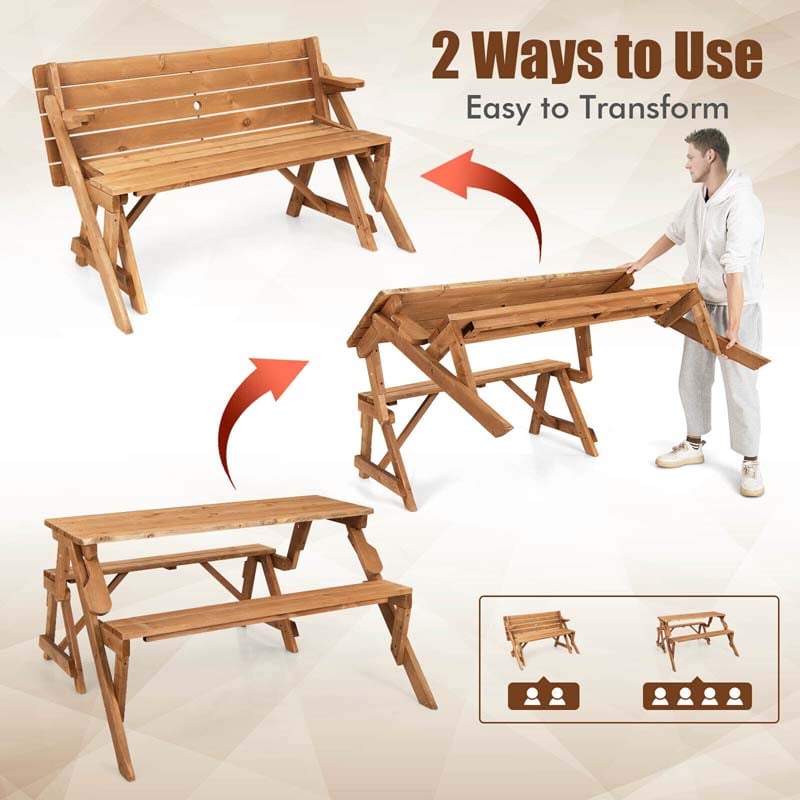 2 Ways to Use
Easy to Transform