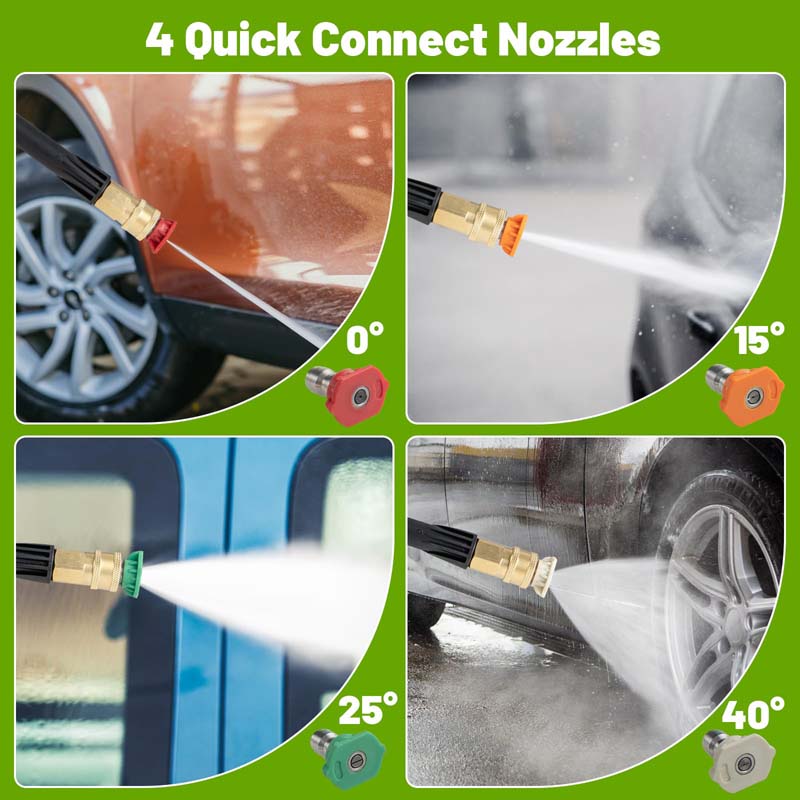 4 Quick Connect Nozzles

0°

15°

25°

40°