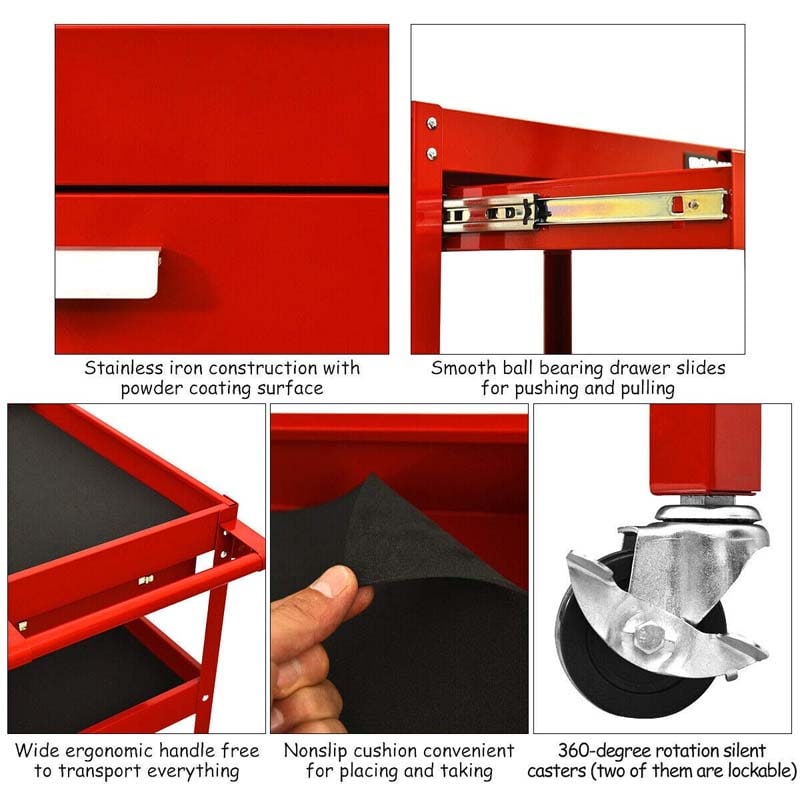 Stainless iron construction with powder coating surface

Smooth ball bearing drawer slides for pushing and pulling

Wide ergonomic handle free to transport everything

Nonslip cushion convenient for placing and taking

360-degree rotation silent casters (two of them are lockable)