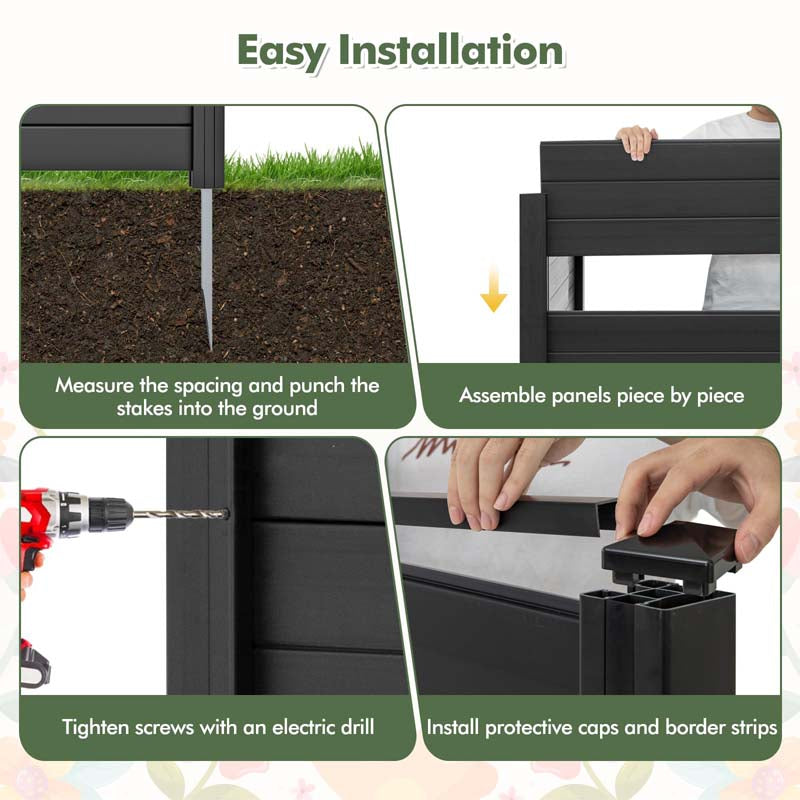 Easy Installation

Measure the spacing and punch the stakes into the ground

Assemble panels piece by piece

Tighten screws with an electric drill

Install protective caps and border strips