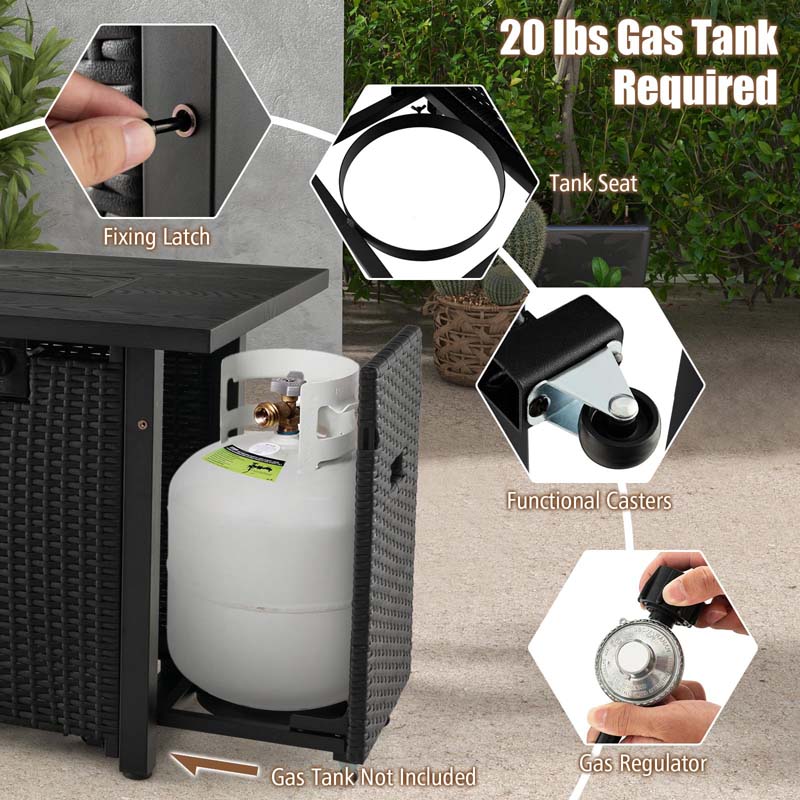 20 lbs Gas Tank Required

Fixing Latch

Tank Seat

Functional Casters

Gas Regulator

Gas Tank Not Included