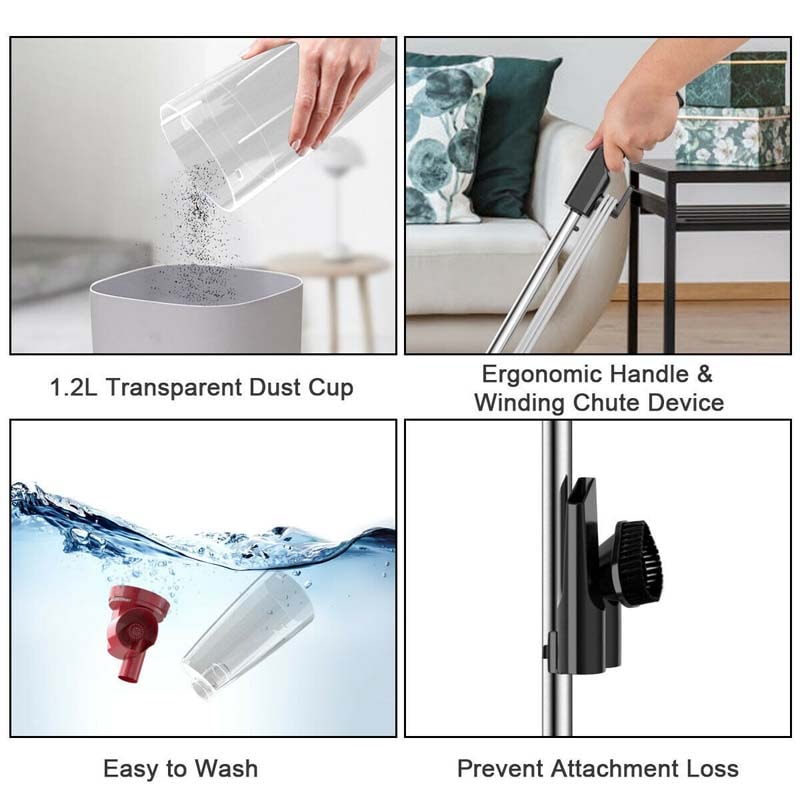 1.2L Transparent Dust Cup

Ergonomic Handle & Winding Chute Device

Easy to Wash

Prevent Attachment Loss