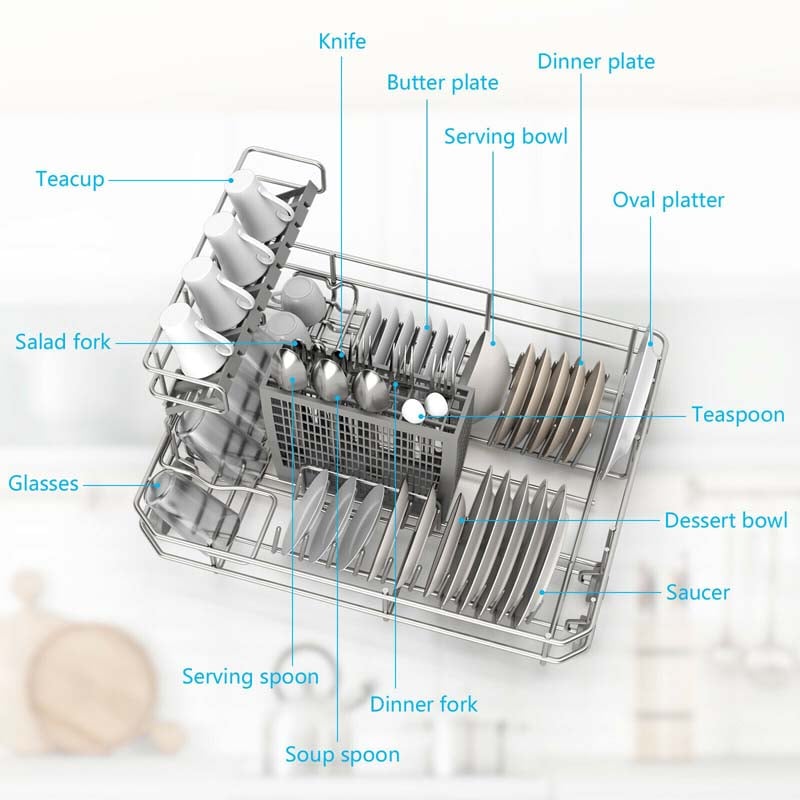 Knife
Dinner plate
Butter plate
Serving bowl
Teacup
Oval platter
Salad fork
Teaspoon
Glasses
Dessert bowl
Saucer
Serving spoon
Dinner fork
Soup spoon