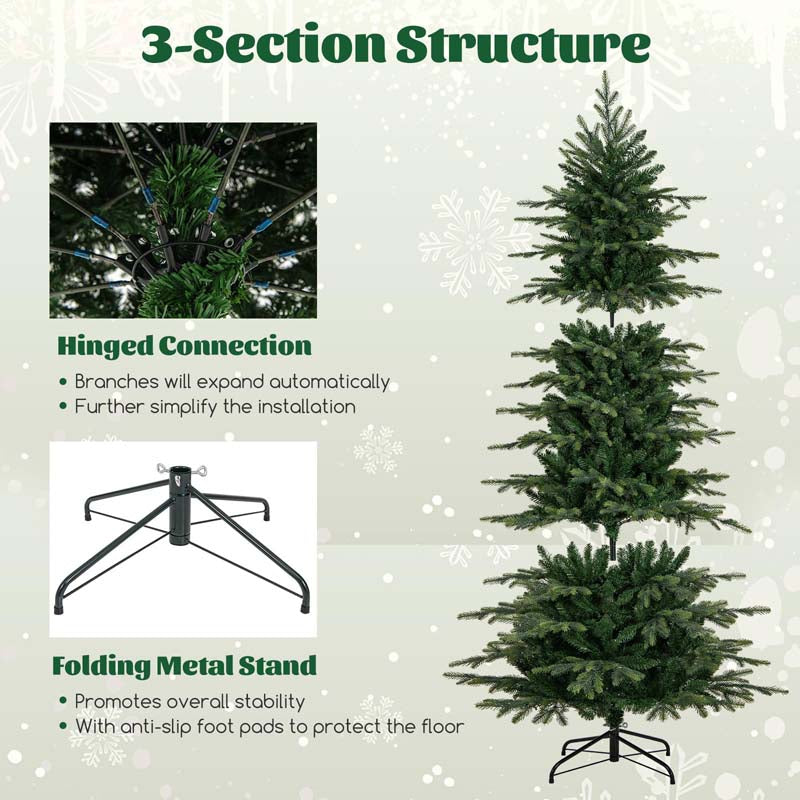 3-Section Structure

Hinged Connection

• Branches will expand automatically
• Further simplify the installation

Folding Metal Stand

• Promotes overall stability
• With anti-slip foot pads to protect the floor