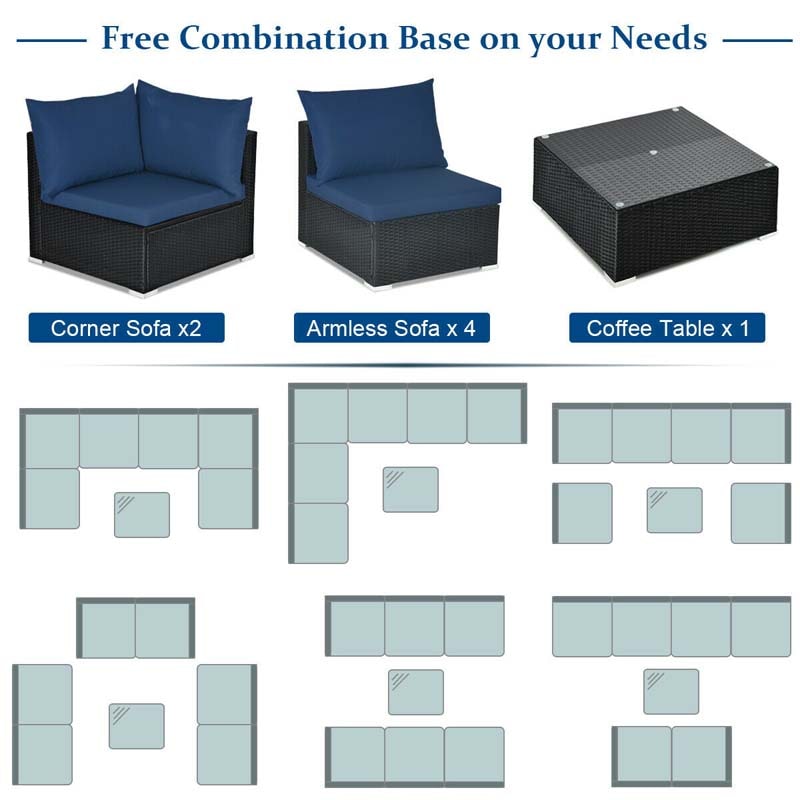 Free Combination Base on your Needs

Corner Sofa x2

Armless Sofa x 4

Coffee Table x 1