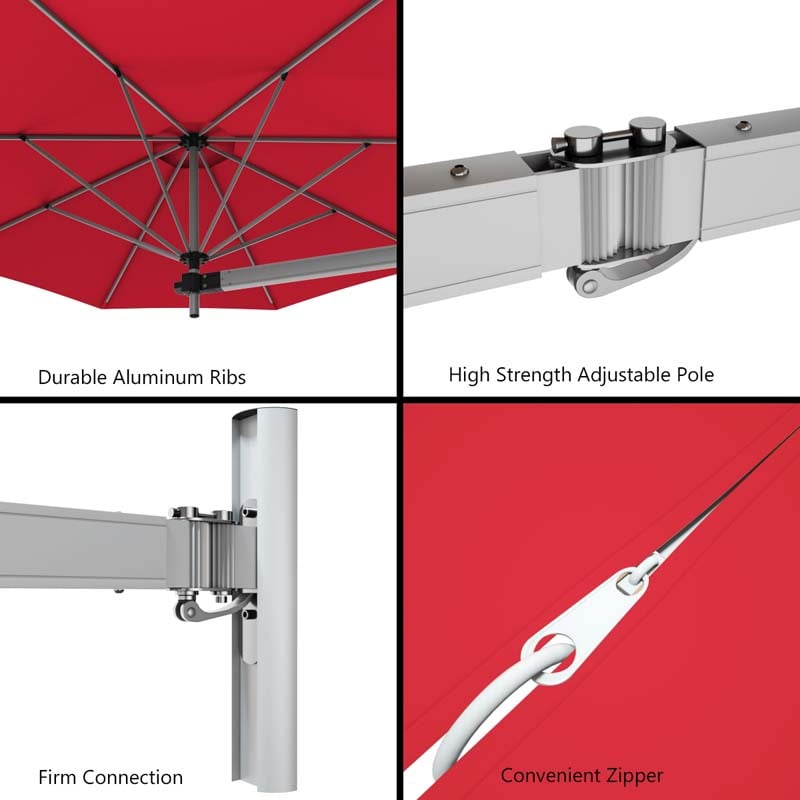 Durable Aluminum Ribs

High Strength Adjustable Pole

Firm Connection

Convenient Zipper