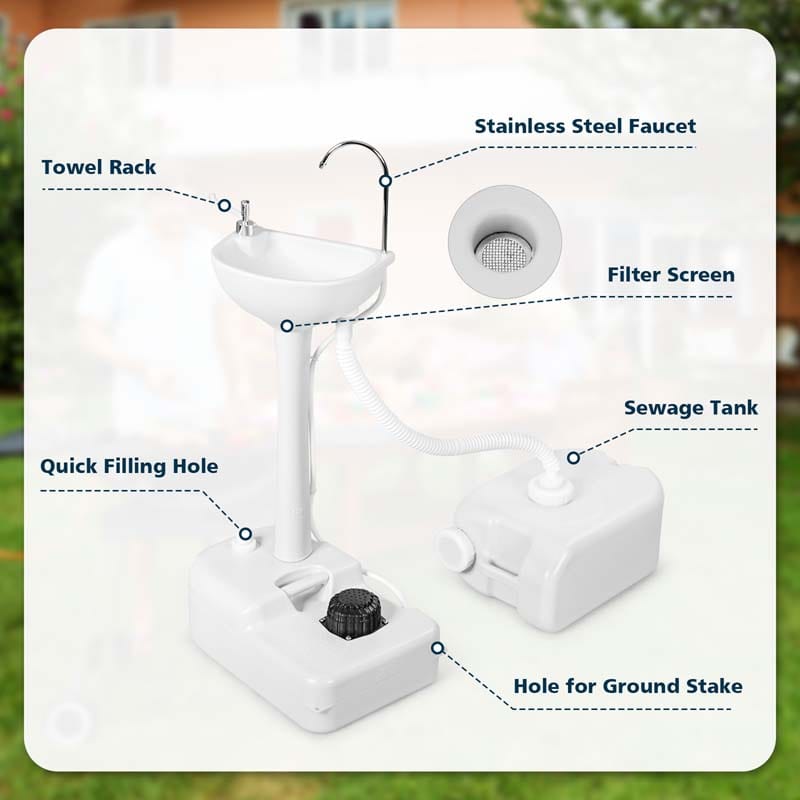 Stainless Steel Faucet

Towel Rack

Filter Screen

Sewage Tank

Quick Filling Hole

Hole for Ground Stake