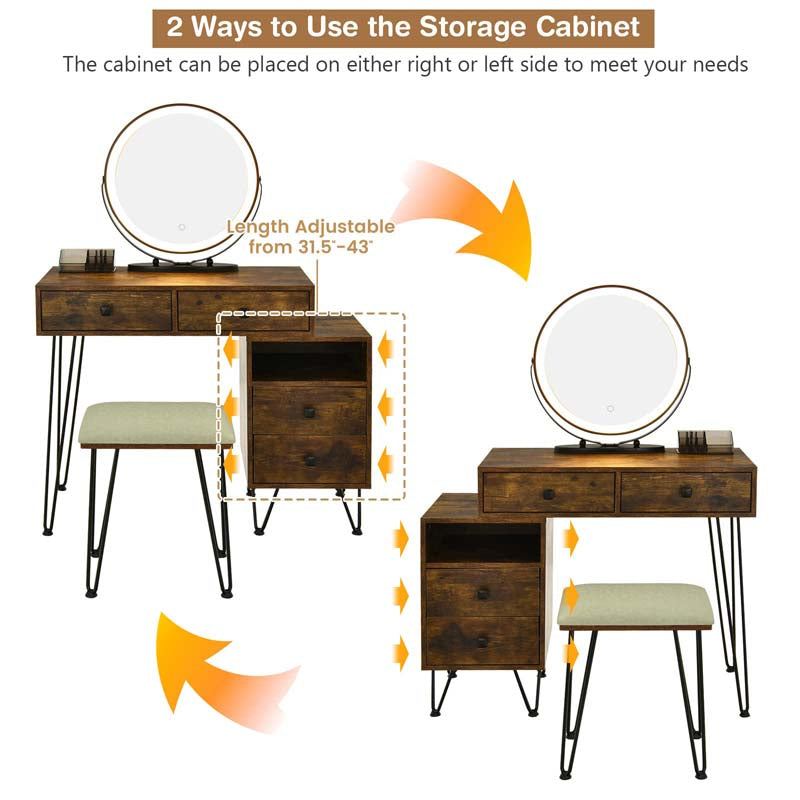 2 Ways to Use the Storage Cabinet

The cabinet can be placed on either right or left side to meet your needs

Length Adjustable from 31.5"-43"