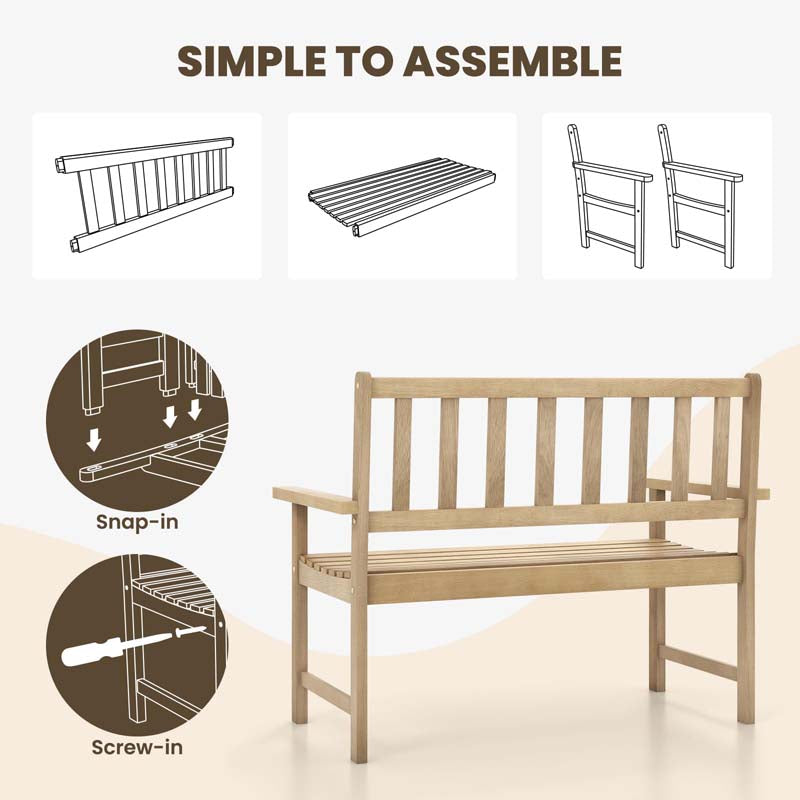 SIMPLE TO ASSEMBLE

Snap-in

Screw-in