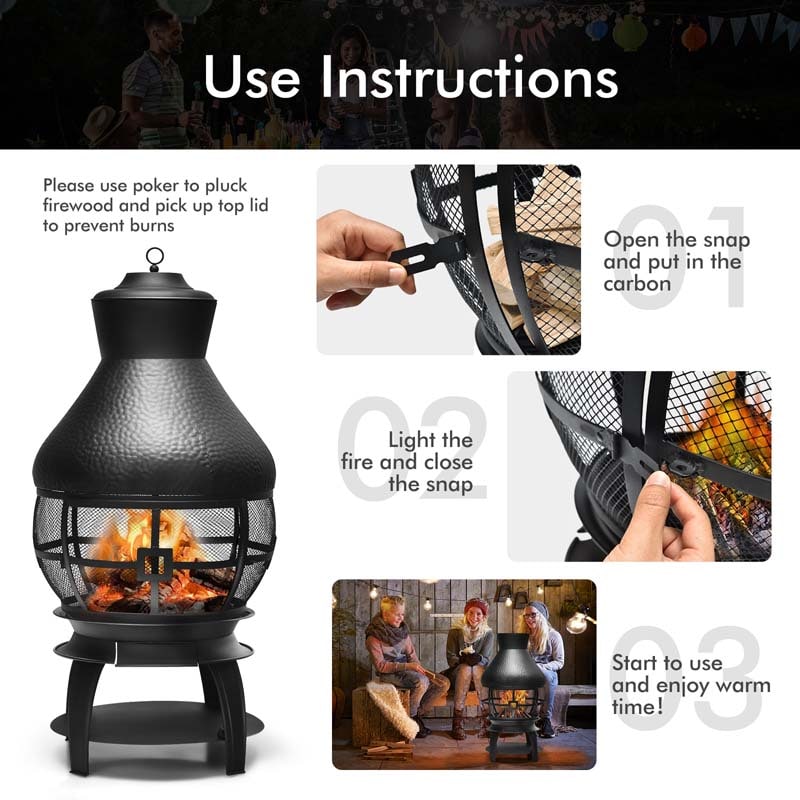 Use Instructions

Please use poker to pluck firewood and pick up top lid to prevent burns

01
Open the snap and put in the carbon

02
Light the fire and close the snap

03
Start to use and enjoy warm time!