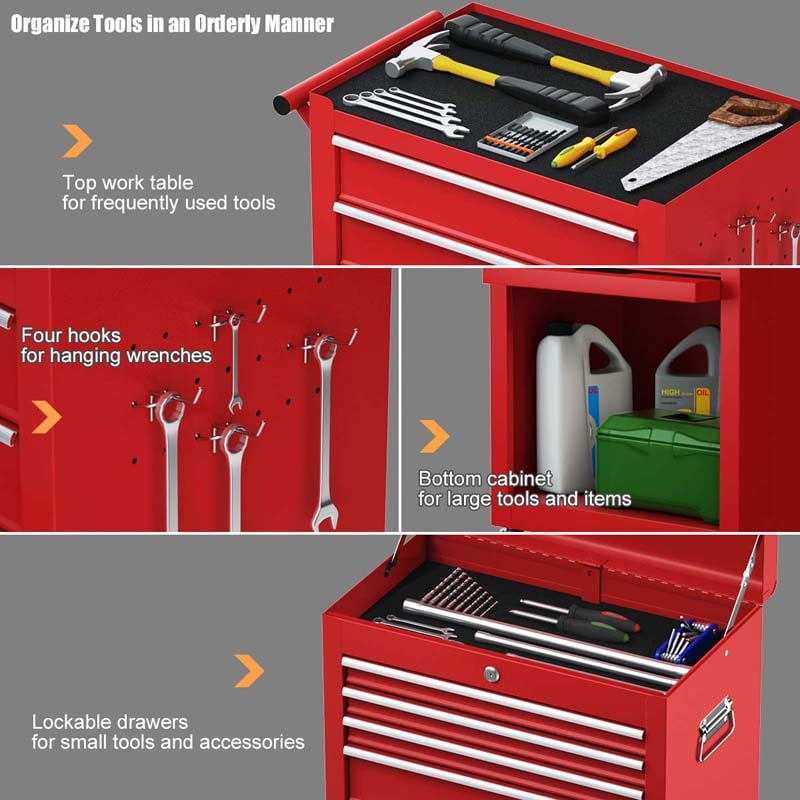 Organize Tools in an Orderly Manner

Top work table
for frequently used tools

Four hooks
for hanging wrenches

HIGH OIL

Bottom cabinet
for large tools and items

Lockable drawers
for small tools and accessories