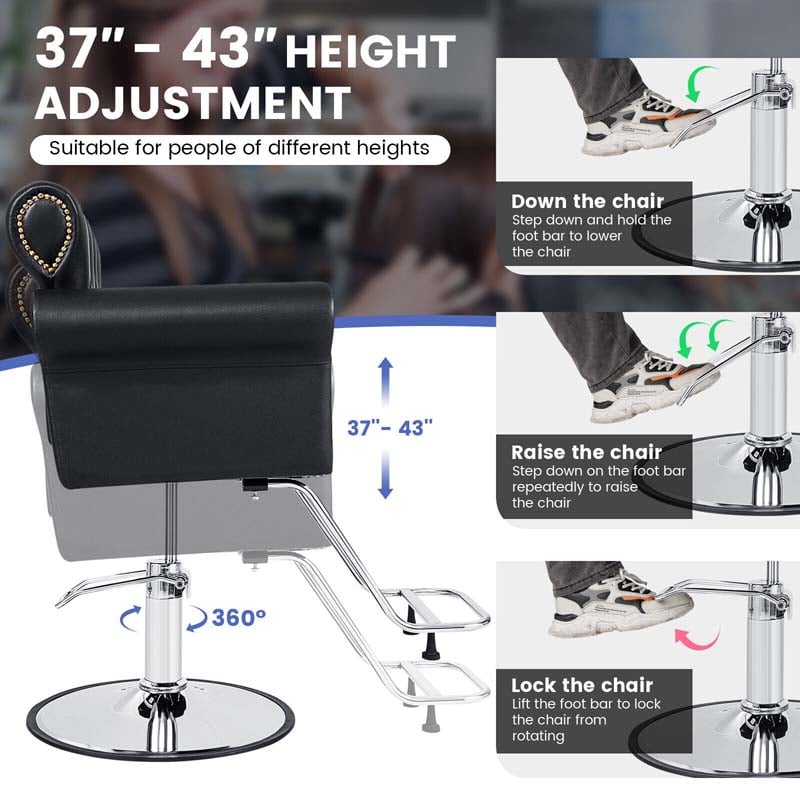 37" - 43" HEIGHT ADJUSTMENT

Suitable for people of different heights

37"- 43"

360°

Down the chair
Step down and hold the foot bar to lower the chair

Raise the chair
Step down on the foot bar repeatedly to raise the chair

Lock the chair
Lift the foot bar to lock the chair from rotating