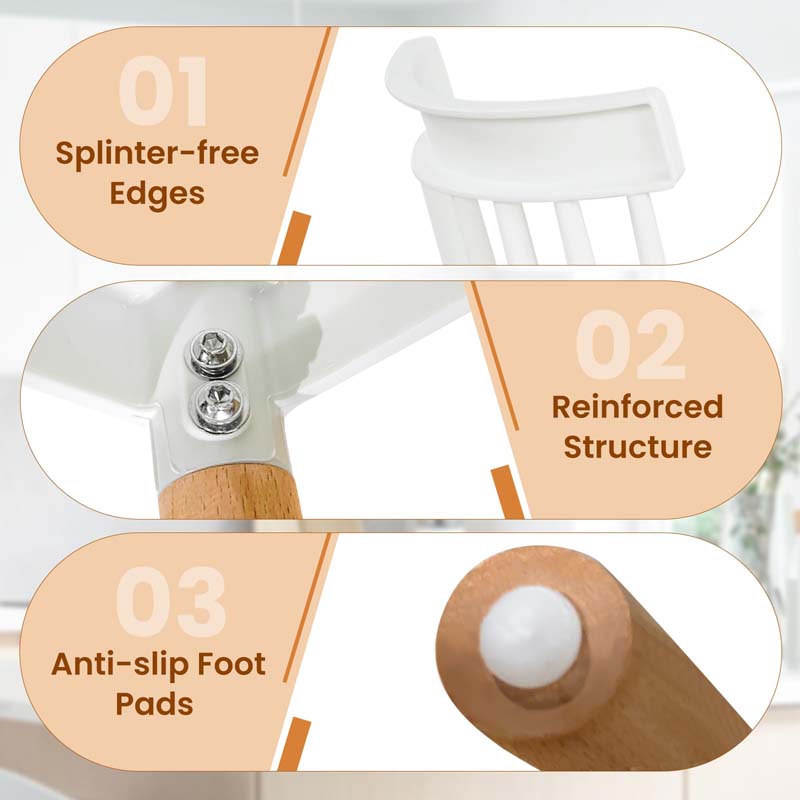 01
Splinter-free Edges

02
Reinforced Structure

03
Anti-slip Foot Pads