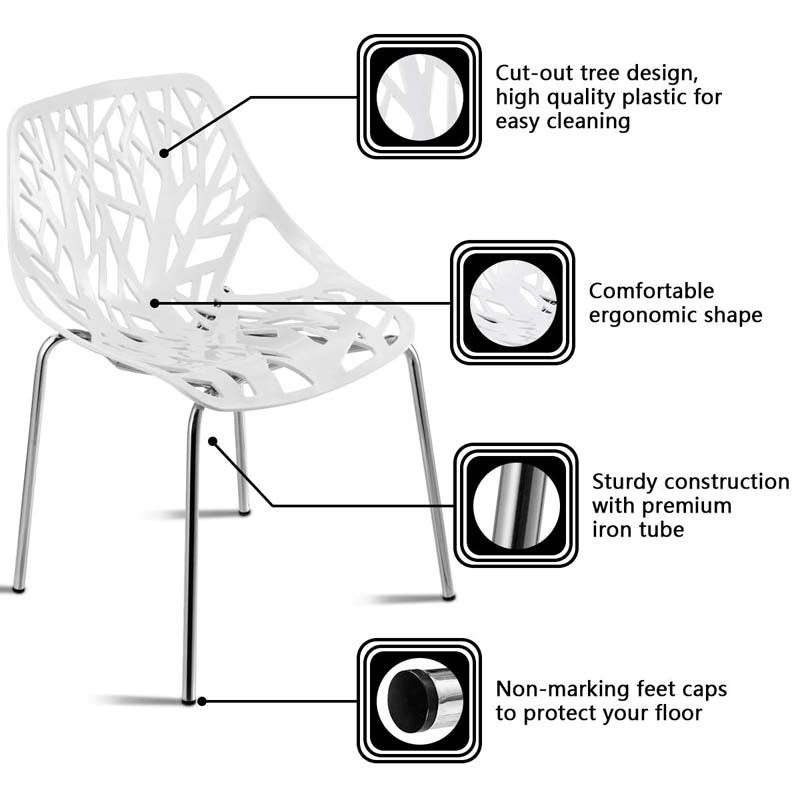 Cut-out tree design, high quality plastic for easy cleaning

Comfortable ergonomic shape

Sturdy construction with premium iron tube

Non-marking feet caps to protect your floor