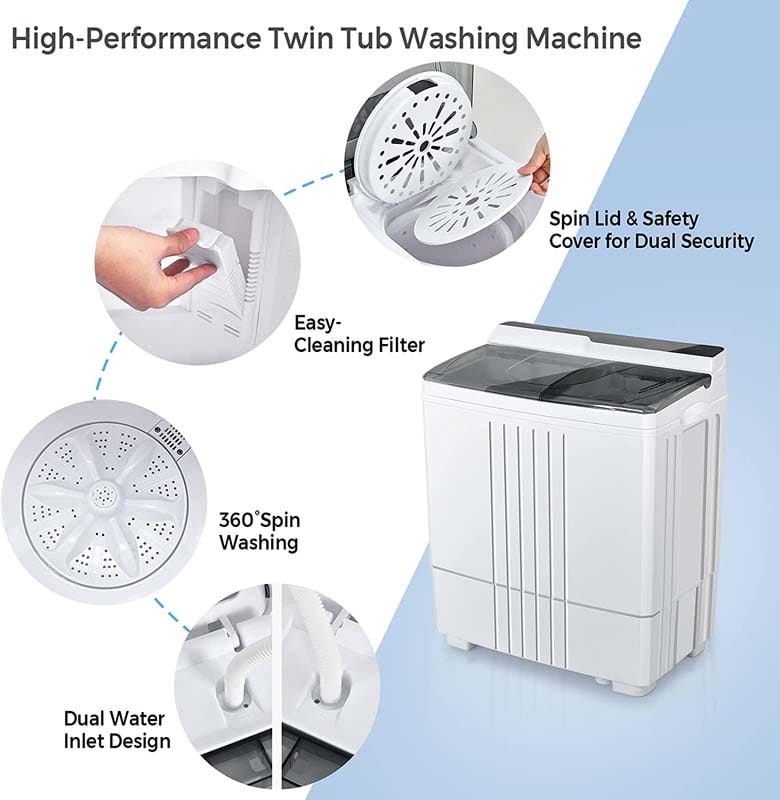 High-Performance Twin Tub Washing Machine

Spin Lid & Safety Cover for Dual Security

Easy-Cleaning Filter

360°Spin Washing

Dual Water Inlet Design