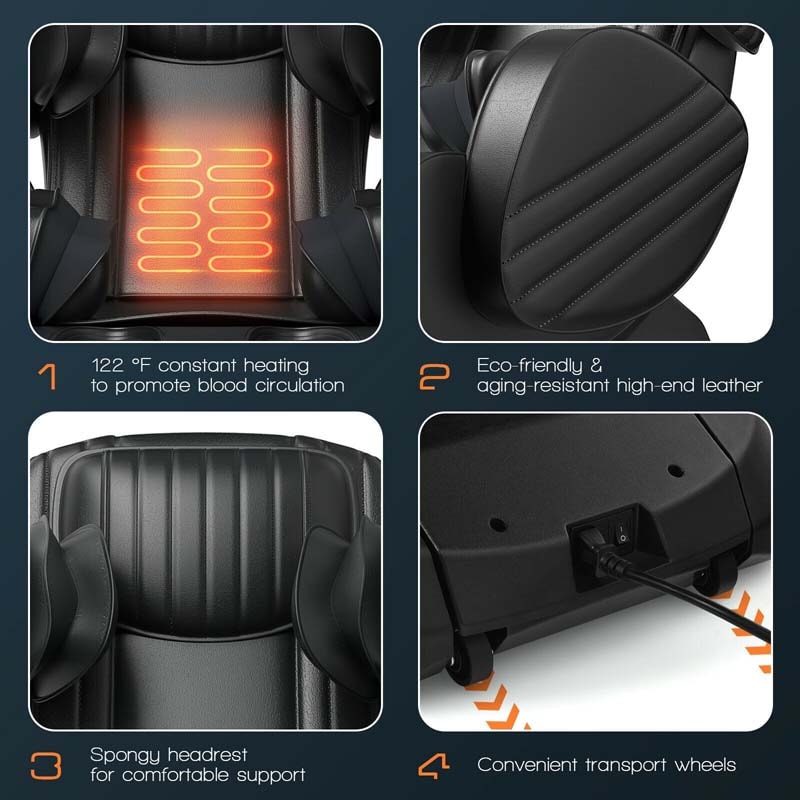 1 122 °F constant heating to promote blood circulation

2 Eco-friendly & aging-resistant high-end leather

3 Spongy headrest for comfortable support

4 Convenient transport wheels